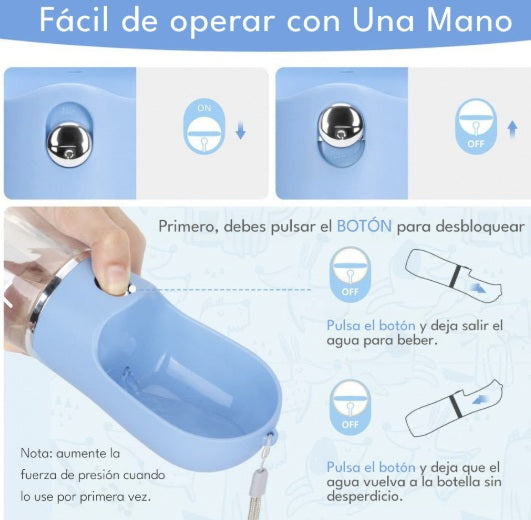 Fácil de operar con Una Mano

ON

OFF

Primero, debes pulsar el BOTÓN para desbloquear

OFF

Pulsa el botón y deja salir el agua para beber.

OFF

Pulsa el botón y deja que el agua vuelva a la botella sin desperdicio.

Nota: aumente la fuerza de presión cuando lo use por primera vez.