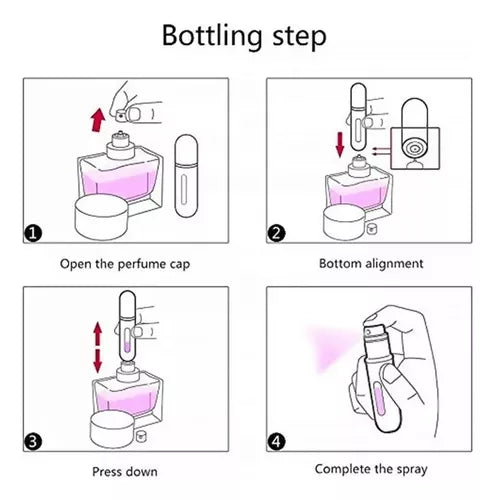 Bottling step

1

Open the perfume cap

2

Bottom alignment

3

Press down

4

Complete the spray