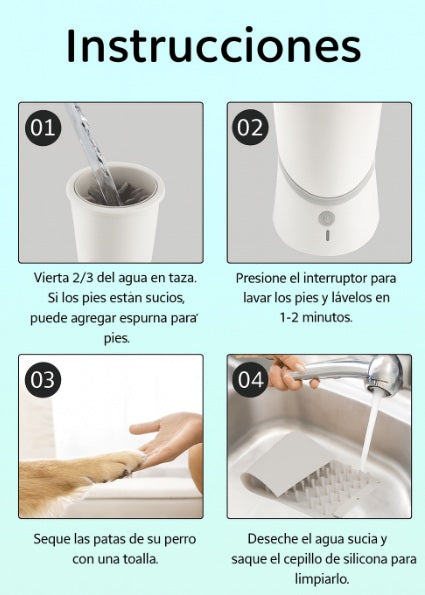 Instrucciones

01

Vierta 2/3 del agua en taza. Si los pies están sucios, puede agregar espurna para pies.

02

Presione el interruptor para lavar los pies y lávelos en 1-2 minutos.

03

Seque las patas de su perro con una toalla.

04

Deseche el agua sucia y saque el cepillo de silicona para limpiarlo.