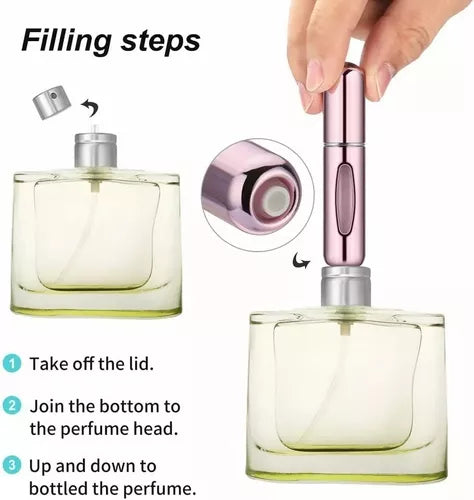 Filling steps

1 Take off the lid.

2 Join the bottom to the perfume head.

3 Up and down to bottled the perfume.